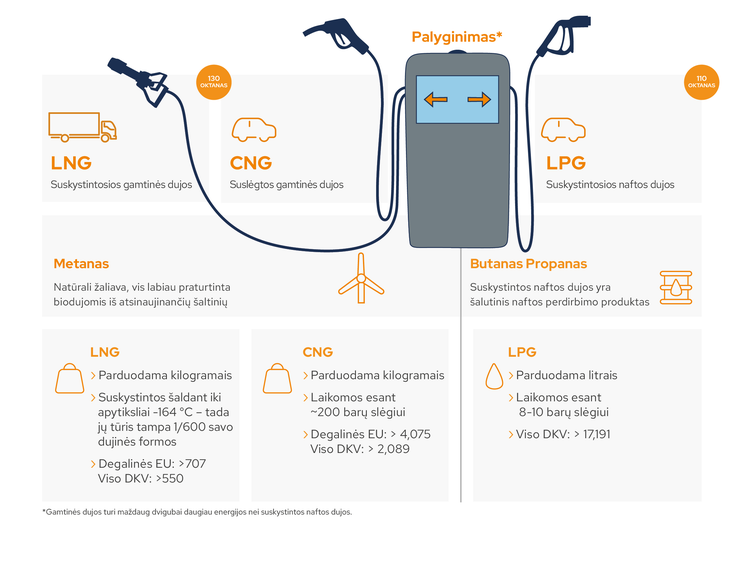 Palyginimas*

130 OKTANAS

110 OKTANAS

LNG
Suskystintosios gamtinės dujos

CNG
Suslėgtos gamtinės dujos

LPG
Suskystintosios naftos dujos

Metanas
Natūrali žaliava, vis labiau praturtinta biodujomis iš atsinaujinančių šaltinių

Butanas Propanas
Suskystintos naftos dujos yra šalutinis naftos perdirbimo produktas

LNG
› Parduodama kilogramais
› Suskystintos šaldant iki apytiksliai -164 °C – tada jų tūris tampa 1/600 savo dujinės formos
› Degalinės EU: >707 Viso DKV: >550

CNG
› Parduodama kilogramais
› Laikomos esant ~200 barų slėgiui
› Degalinės EU: > 4,075 Viso DKV: > 2,089

LPG
› Parduodama litrais
› Laikomos esant 8-10 barų slėgiui
› Viso DKV: > 17,191

*Gamtinės dujos turi maždaug dvigubai daugiau energijos nei suskystintos naftos dujos.